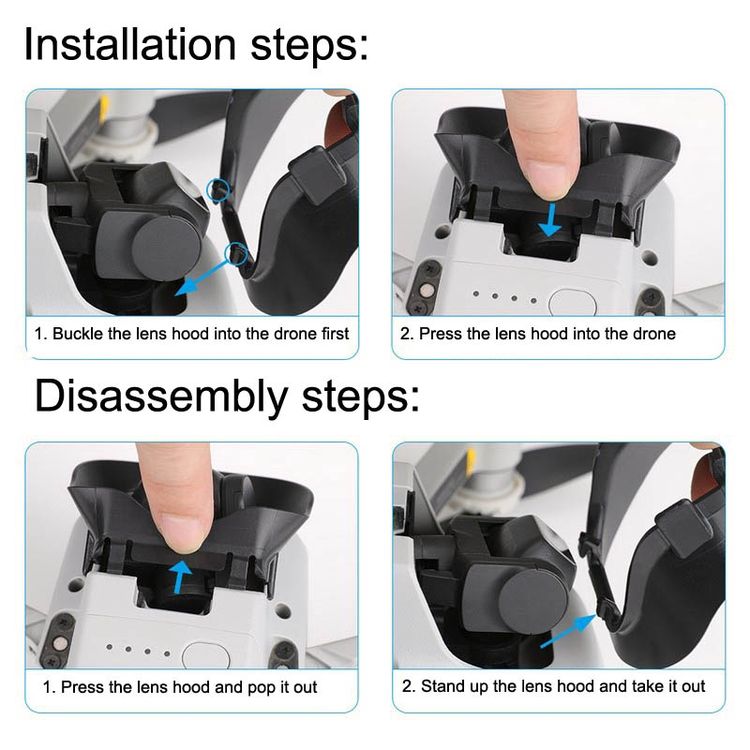 Installation steps:

1. Buckle the lens hood into the drone first

2. Press the lens hood into the drone

Disassembly steps:

1. Press the lens hood and pop it out

2. Stand up the lens hood and take it out