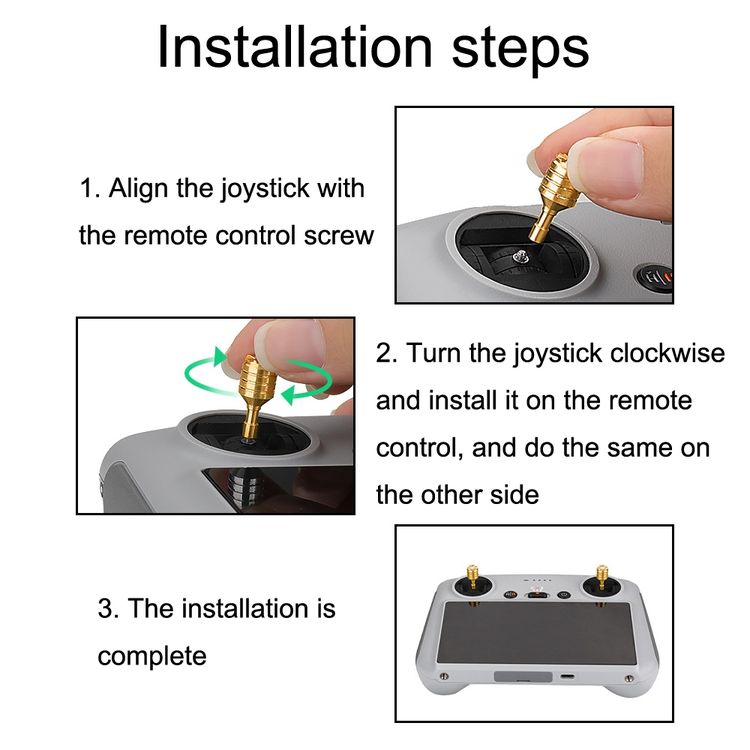 Installation steps

1. Align the joystick with the remote control screw

2. Turn the joystick clockwise and install it on the remote control, and do the same on the other side

3. The installation is complete