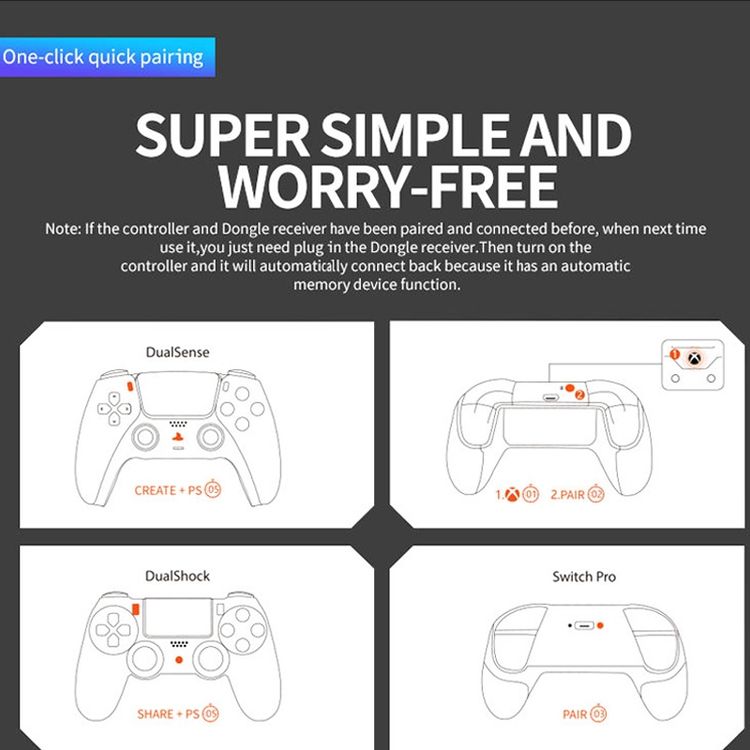 One-click quick pairing

SUPER SIMPLE AND WORRY-FREE

Note: If the controller and Dongle receiver have been paired and connected before, when next time use it,you just need plug in the Dongle receiver.Then turn on the controller and it will automatically connect back because it has an automatic memory device function.

DualSense

CREATE + PS 05

1

2

1. 01 2.PAIR 02

DualShock

SHARE + PS 05

Switch Pro

PAIR 03