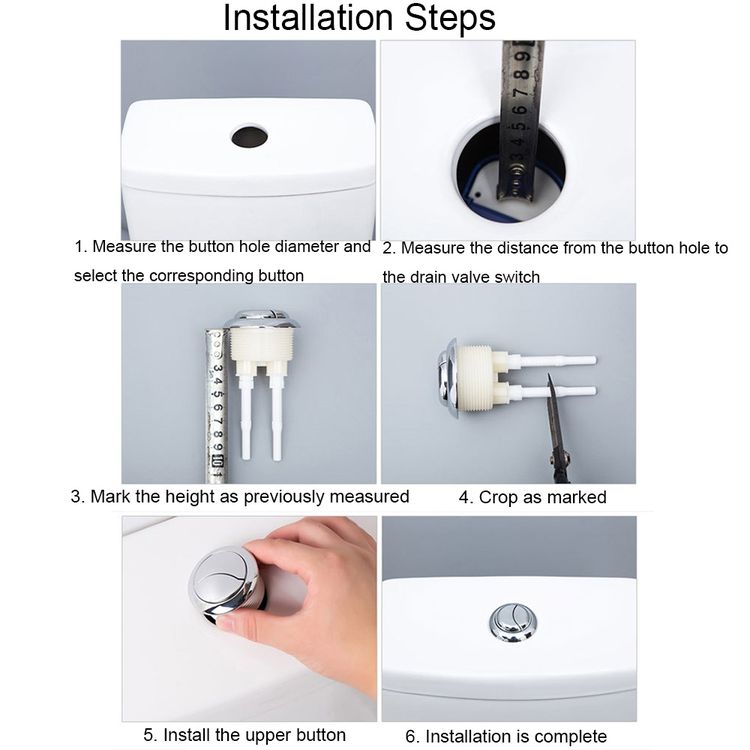 Installation Steps

1. Measure the button hole diameter and select the corresponding button

2. Measure the distance from the button hole to the drain valve switch

3. Mark the height as previously measured

4. Crop as marked

5. Install the upper button

6. Installation is complete