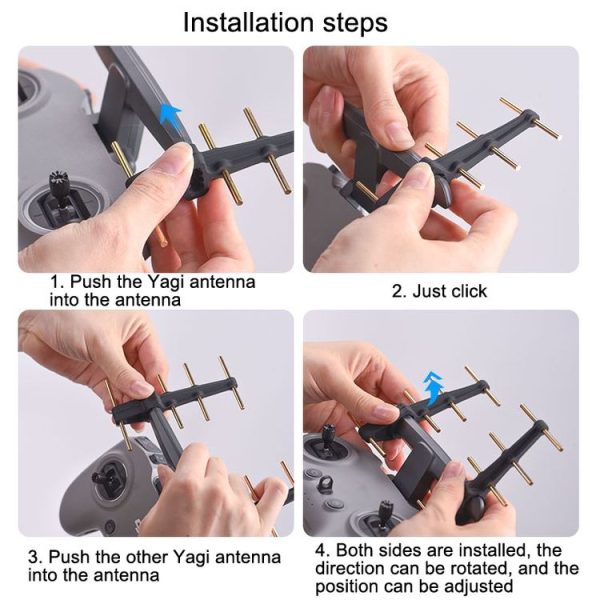 Installation steps

1. Push the Yagi antenna into the antenna

2. Just click

3. Push the other Yagi antenna into the antenna

4. Both sides are installed, the direction can be rotated, and the position can be adjusted