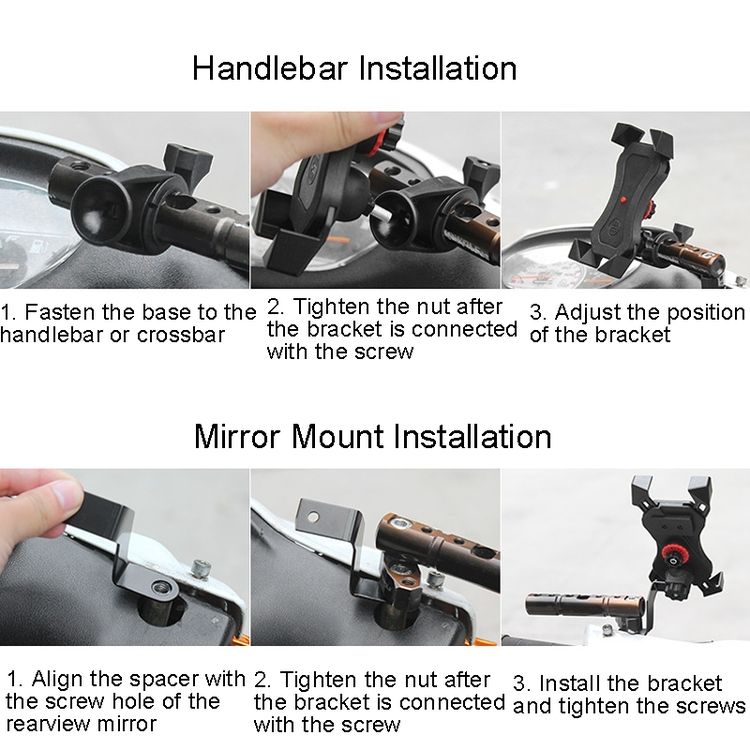 Handlebar Installation

1. Fasten the base to the handlebar or crossbar

2. Tighten the nut after the bracket is connected with the screw

3. Adjust the position of the bracket

Mirror Mount Installation

1. Align the spacer with the screw hole of the rearview mirror

2. Tighten the nut after the bracket is connected with the screw

3. Install the bracket and tighten the screws