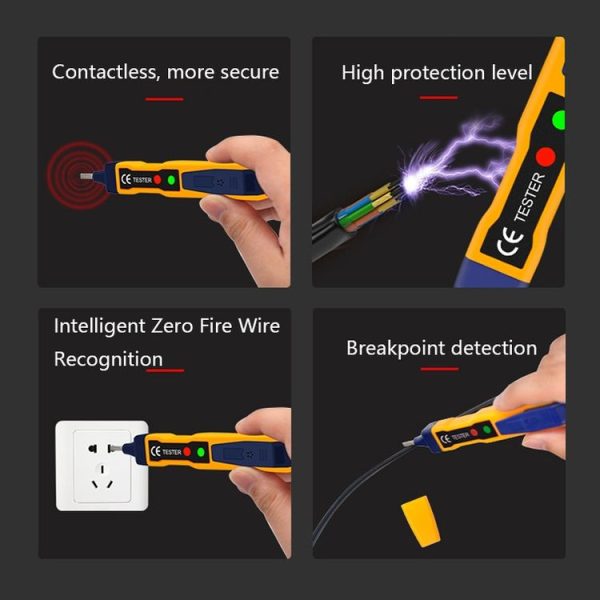 Contactless, more secure

CE TESTER

High protection level

CE TESTER

Intelligent Zero Fire Wire Recognition

CE TESTER

Breakpoint detection

CE TESTER