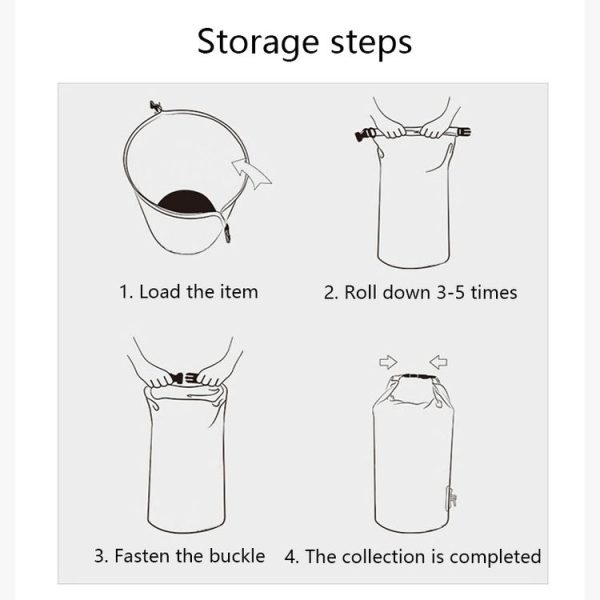 Storage steps

1. Load the item

2. Roll down 3-5 times

3. Fasten the buckle

4. The collection is completed