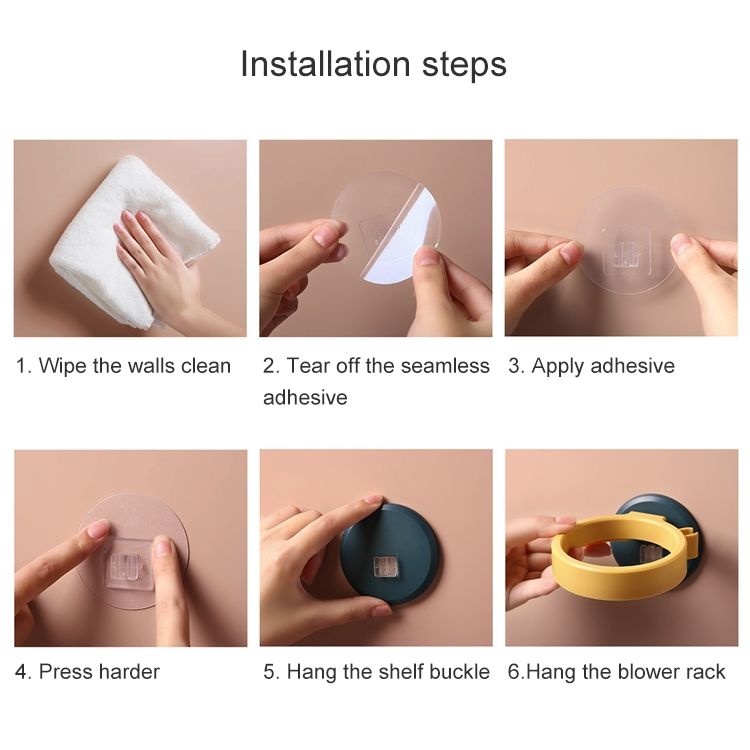 Installation steps

1. Wipe the walls clean

2. Tear off the seamless adhesive

3. Apply adhesive

4. Press harder

5. Hang the shelf buckle

6.Hang the blower rack