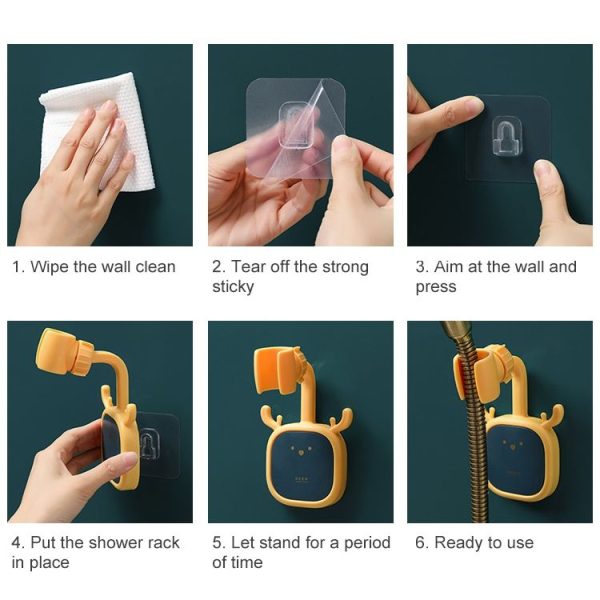 1. Wipe the wall clean

2. Tear off the strong sticky

3. Aim at the wall and press

4. Put the shower rack in place

5. Let stand for a period of time

6. Ready to use