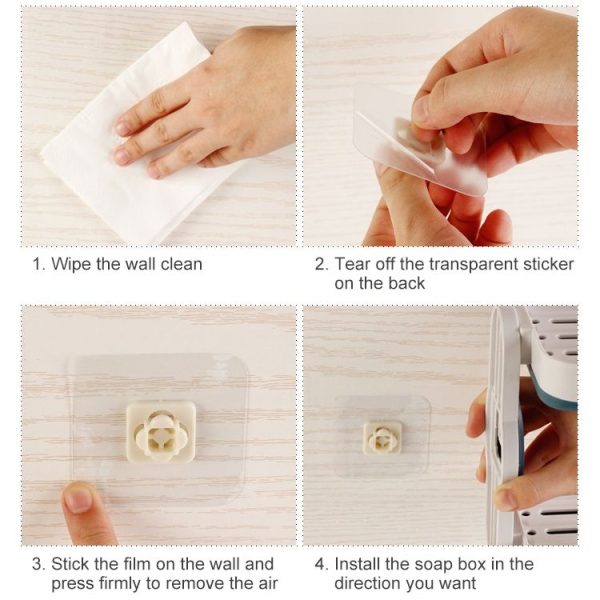 1. Wipe the wall clean

2. Tear off the transparent sticker on the back

3. Stick the film on the wall and press firmly to remove the air

4. Install the soap box in the direction you want