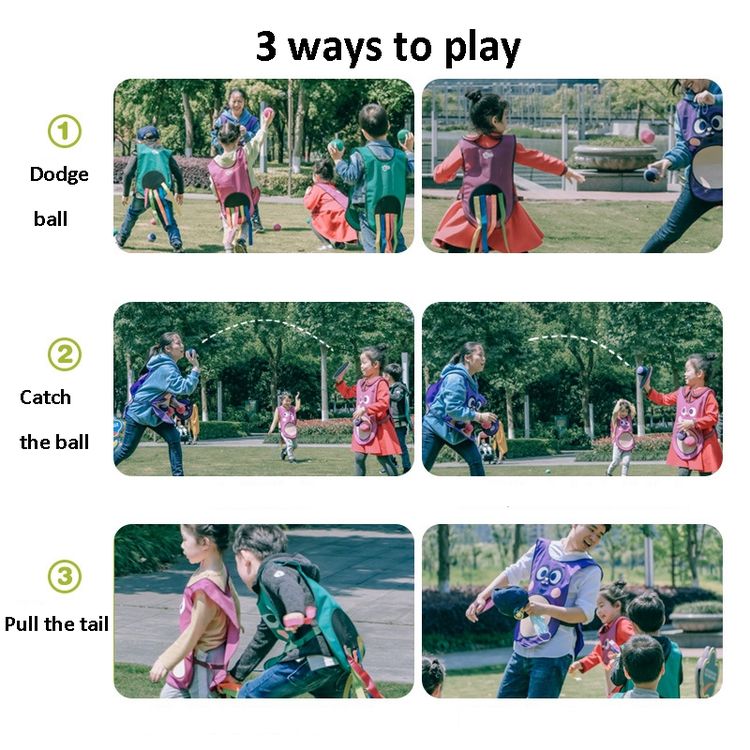 3 ways to play

1
Dodge ball

2
Catch the ball

3
Pull the tail