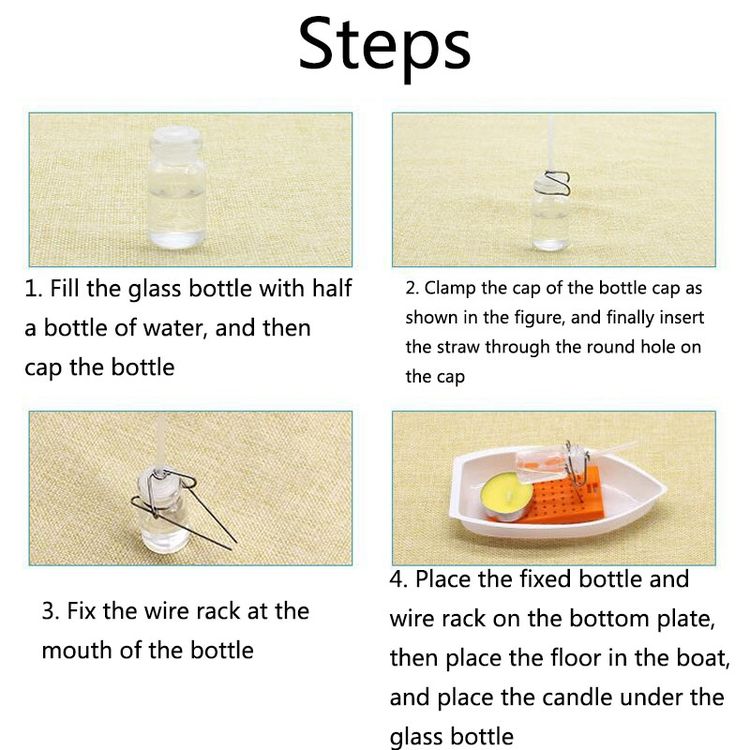 Steps

1. Fill the glass bottle with half a bottle of water, and then cap the bottle

2. Clamp the cap of the bottle cap as shown in the figure, and finally insert the straw through the round hole on the cap

3. Fix the wire rack at the mouth of the bottle

4. Place the fixed bottle and wire rack on the bottom plate, then place the floor in the boat, and place the candle under the glass bottle