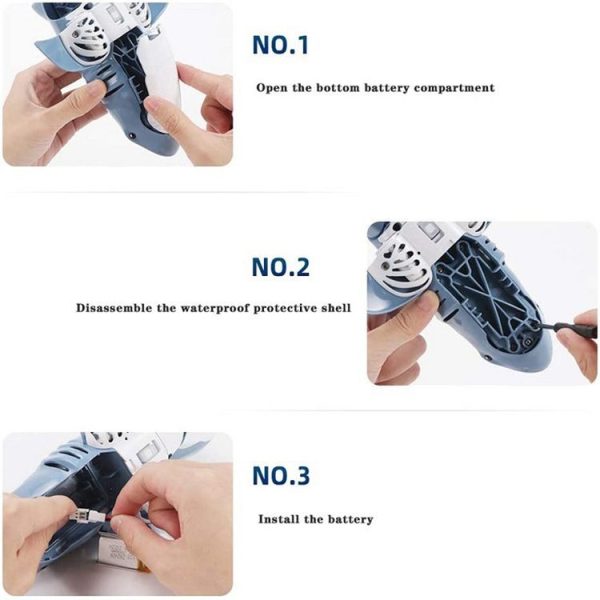 NO.1

Open the bottom battery compartment

NO.2

Disassemble the waterproof protective shell

NO.3

Install the battery