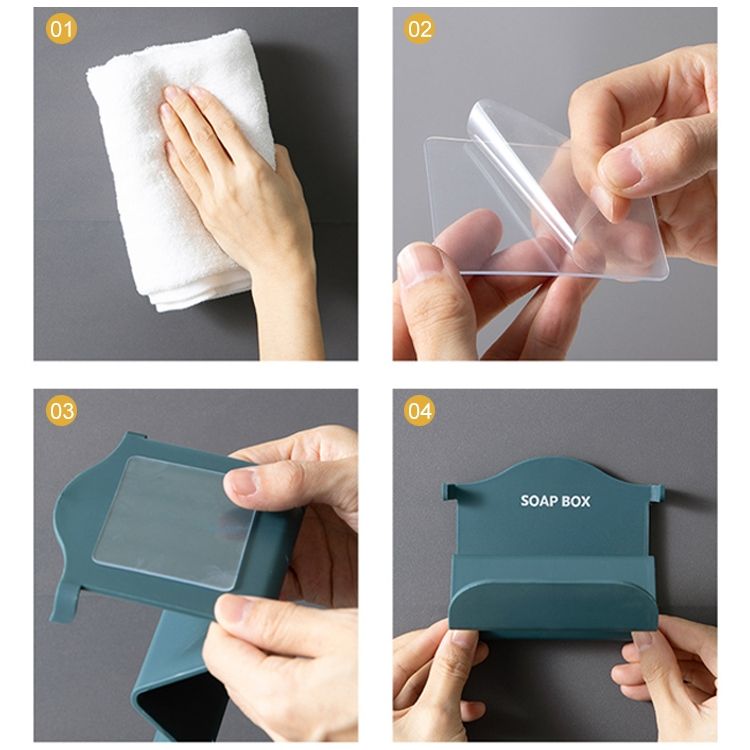 01

02

03

04

SOAP BOX