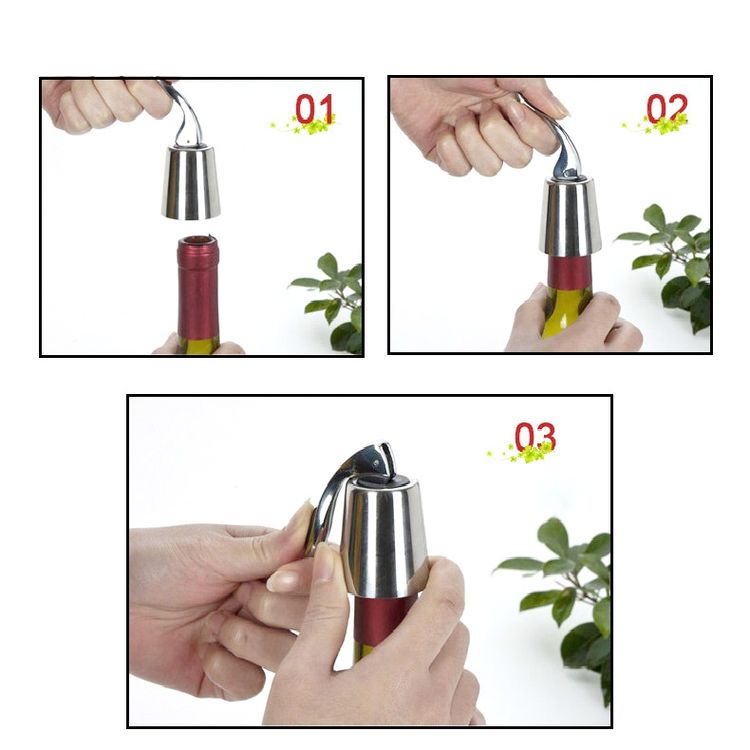 01

02

03