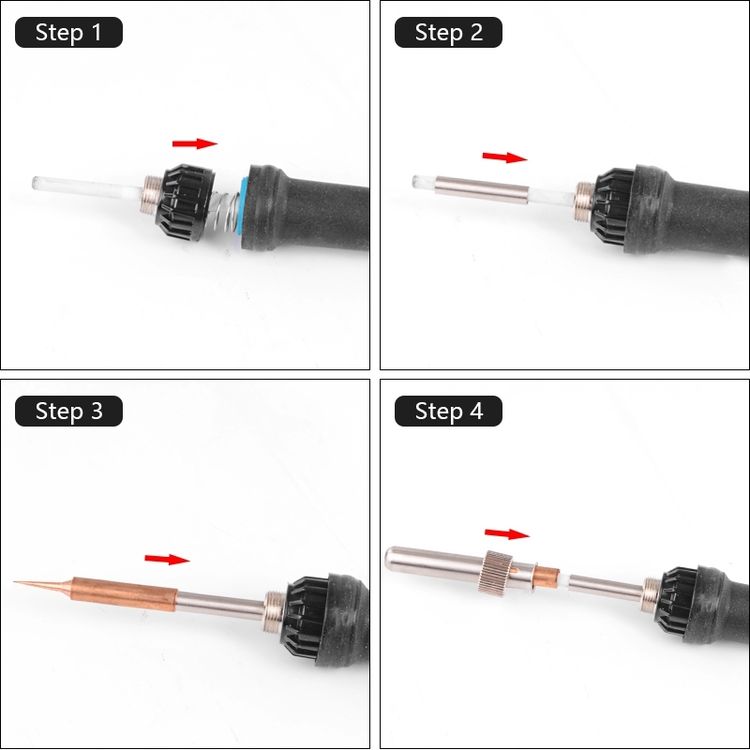 Step 1

Step 2

Step 3

Step 4