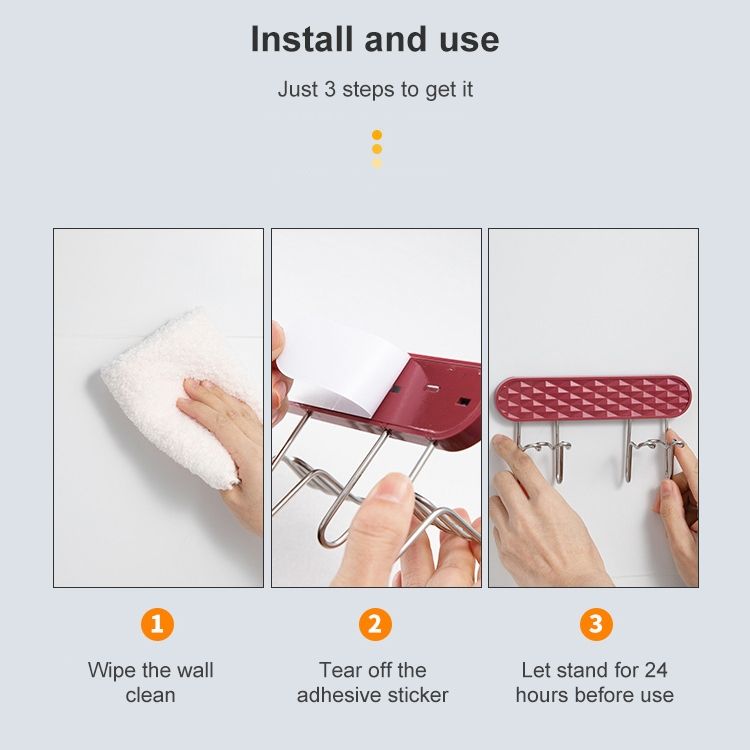 Install and use

Just 3 steps to get it

1

Wipe the wall clean

2

Tear off the adhesive sticker

3

Let stand for 24 hours before use