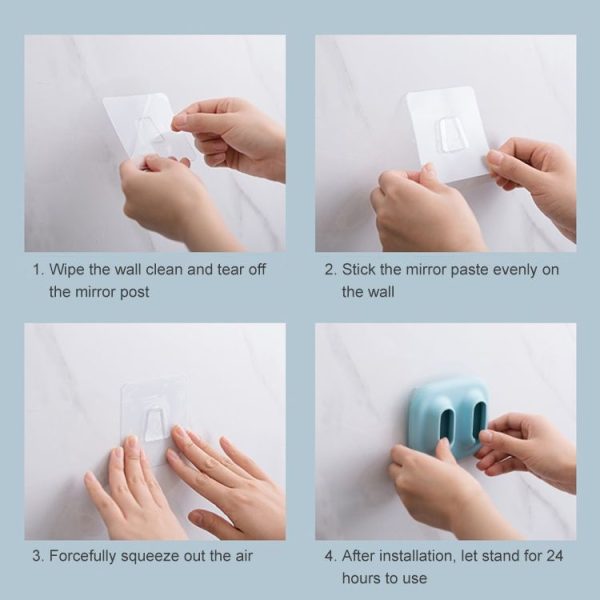 1. Wipe the wall clean and tear off the mirror post

2. Stick the mirror paste evenly on the wall

3. Forcefully squeeze out the air

4. After installation, let stand for 24 hours to use