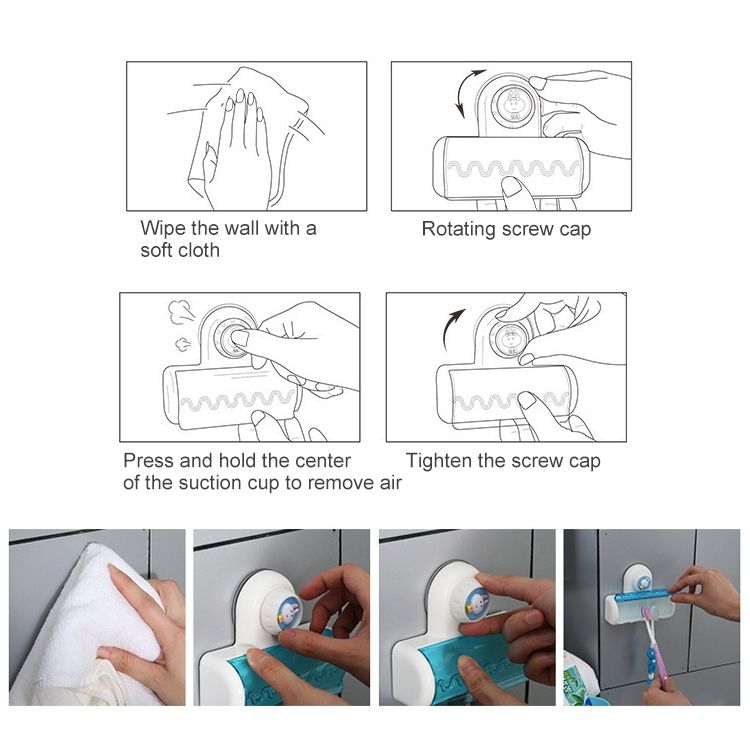 Wipe the wall with a soft cloth

Rotating screw cap

Press and hold the center of the suction cup to remove air

Tighten the screw cap