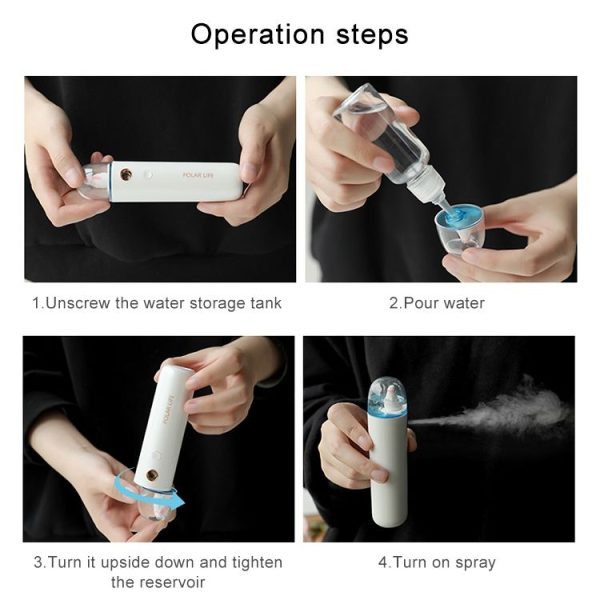 Operation steps

POLAR LIFE

1.Unscrew the water storage tank

2.Pour water

POLAR LIFE

3.Turn it upside down and tighten the reservoir

4.Turn on spray