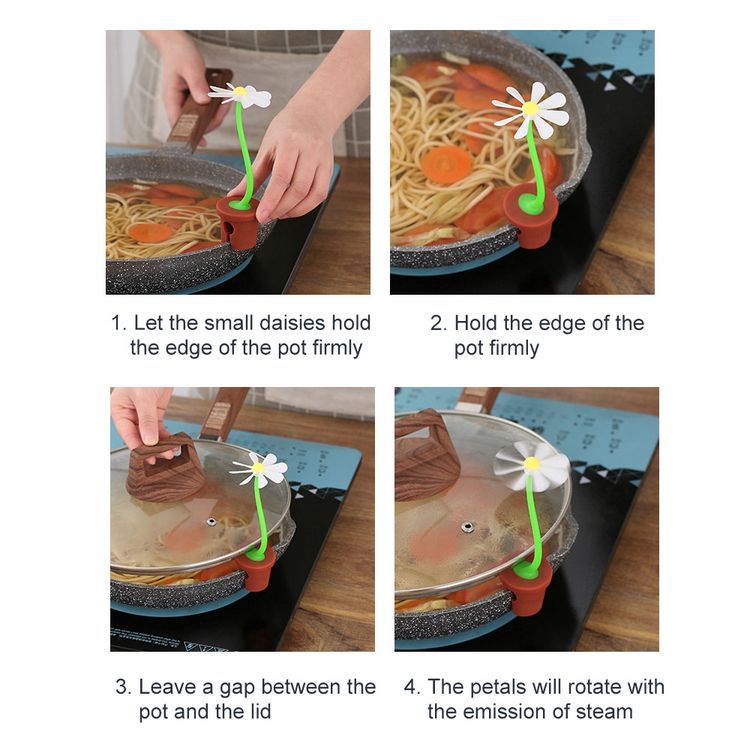 1. Let the small daisies hold the edge of the pot firmly

2. Hold the edge of the pot firmly

3. Leave a gap between the pot and the lid

4. The petals will rotate with the emission of steam