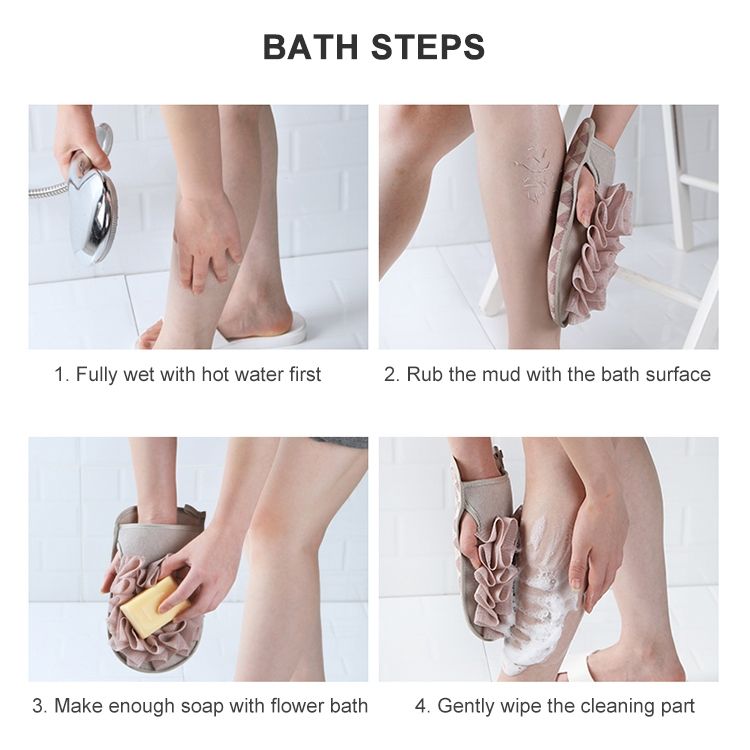 BATH STEPS

1. Fully wet with hot water first

2. Rub the mud with the bath surface

3. Make enough soap with flower bath

4. Gently wipe the cleaning part