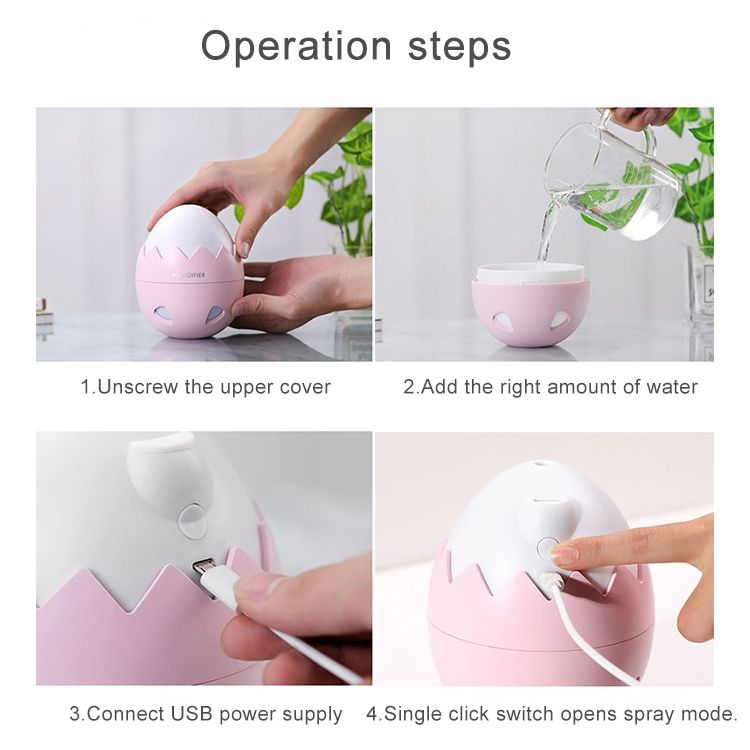 Operation steps

HUMIDIFIER

1.Unscrew the upper cover

2.Add the right amount of water

3.Connect USB power supply

4.Single click switch opens spray mode.