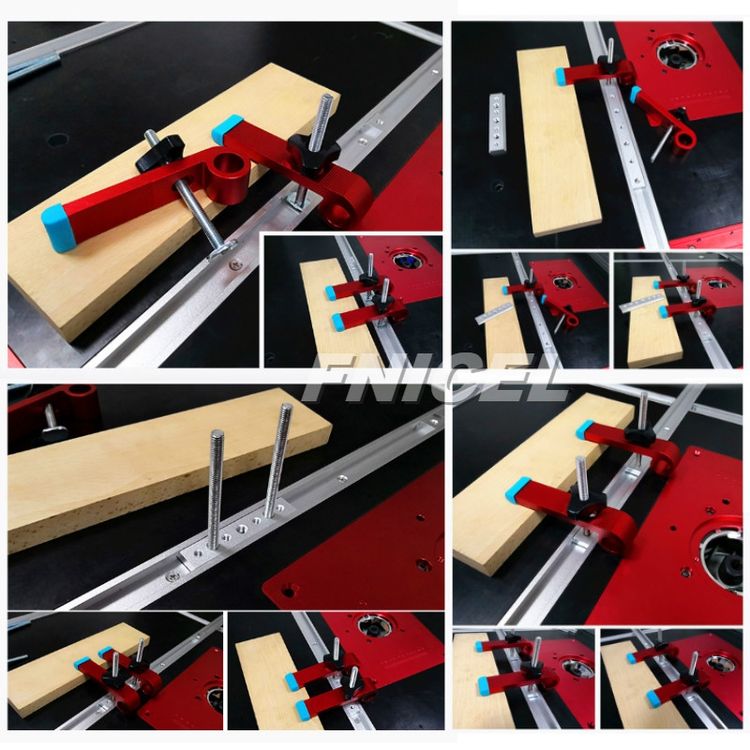 FNICEL