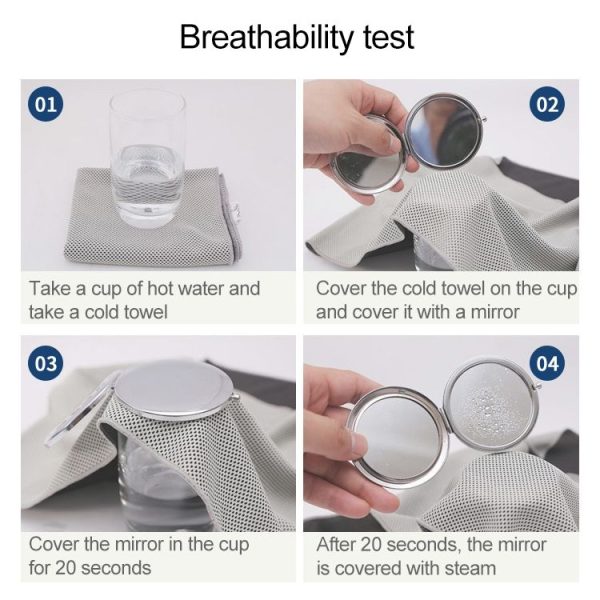 Breathability test

01

Take a cup of hot water and take a cold towel

02

Cover the cold towel on the cup and cover it with a mirror

03

Cover the mirror in the cup for 20 seconds

04

After 20 seconds, the mirror is covered with steam