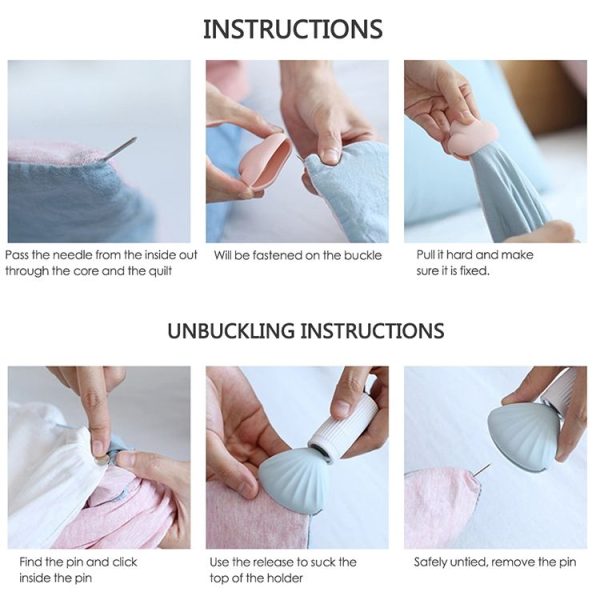 INSTRUCTIONS

Pass the needle from the inside out through the core and the quilt

Will be fastened on the buckle

Pull it hard and make sure it is fixed.

UNBUCKLING INSTRUCTIONS

Find the pin and click inside the pin

Use the release to suck the top of the holder

Safely untied, remove the pin