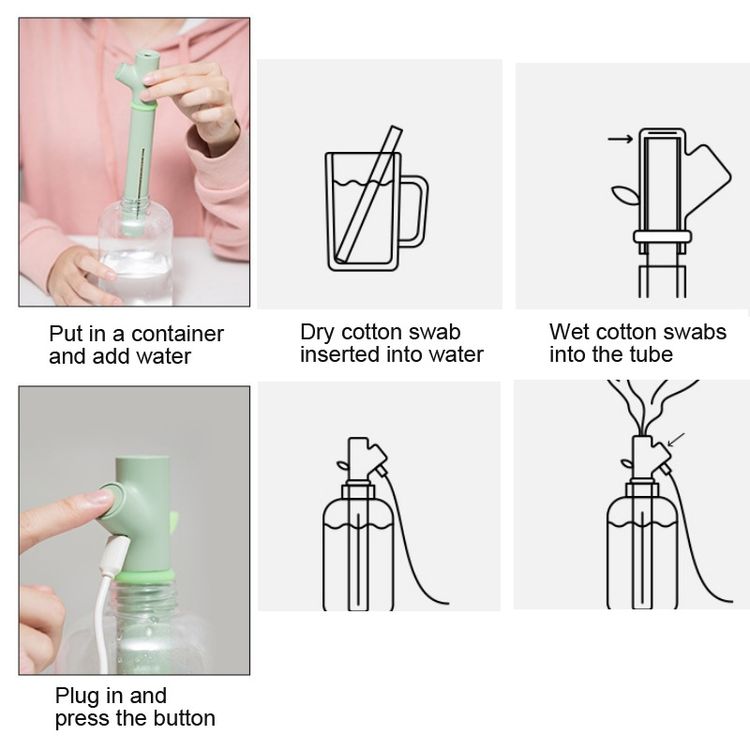 Put in a container and add water

Dry cotton swab inserted into water

Wet cotton swabs into the tube

Plug in and press the button