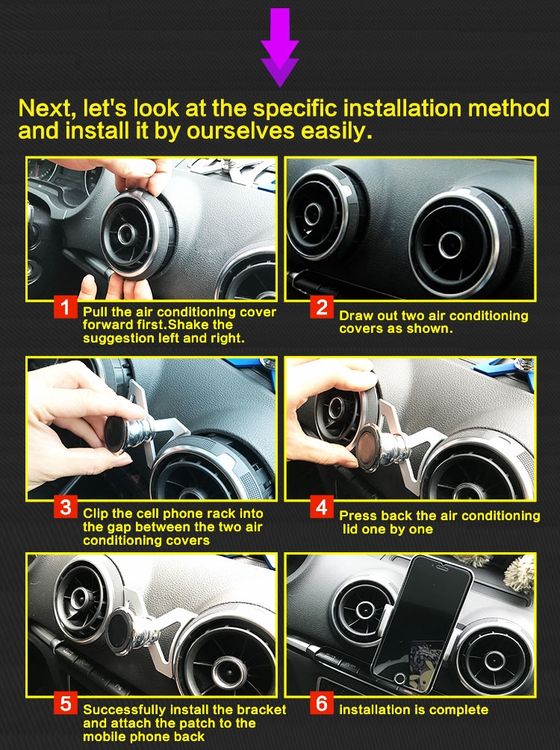 Next, let's look at the specific installation method and install it by ourselves easily.

1 Pull the air conditioning cover forward first.Shake the suggestion left and right.

2 Draw out two air conditioning covers as shown.

3 Clip the cell phone rack into the gap between the two air conditioning covers

4 Press back the air conditioning lid one by one

5 Successfully install the bracket and attach the patch to the mobile phone back

6 installation is complete