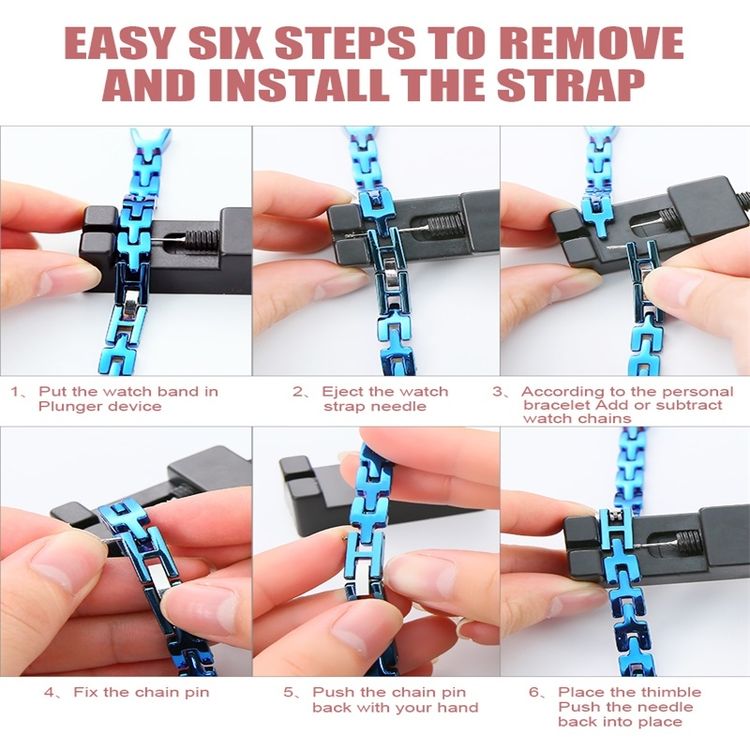 EASY SIX STEPS TO REMOVE AND INSTALL THE STRAP

1、Put the watch band in Plunger device

2、Eject the watch strap needle

3、According to the personal bracelet Add or subtract watch chains

4、Fix the chain pin

5、Push the chain pin back with your hand

6、Place the thimble Push the needle back into place