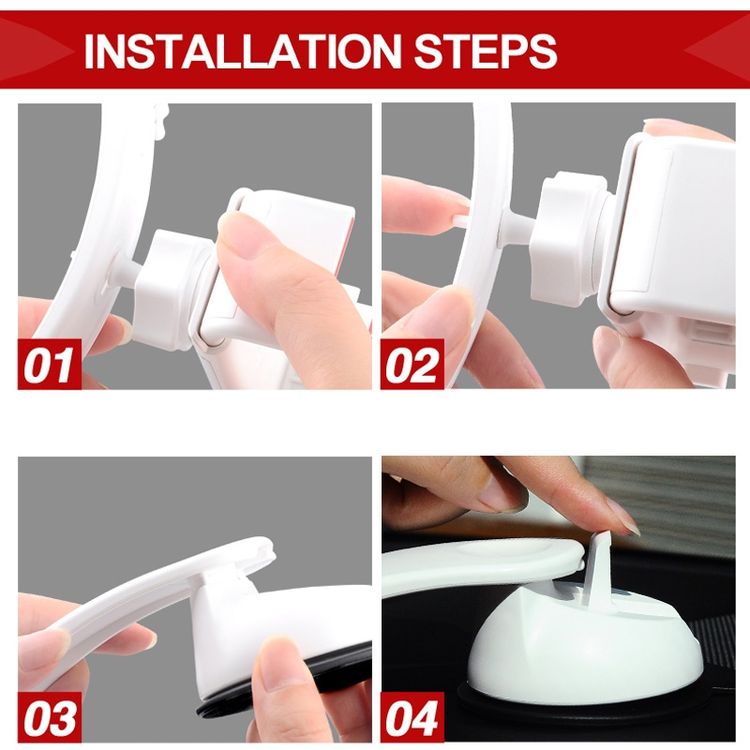 INSTALLATION STEPS

01

02

03

04