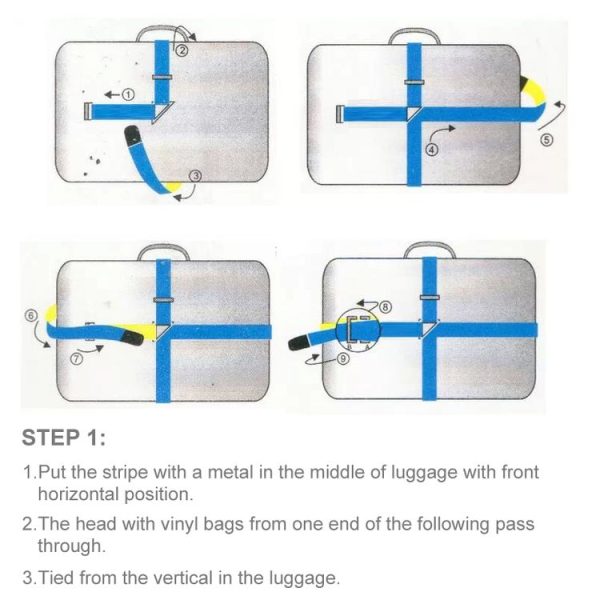 ②
①
③
④
⑤
⑥
⑦
⑧
⑨

STEP 1:

1.Put the stripe with a metal in the middle of luggage with front horizontal position.

2.The head with vinyl bags from one end of the following pass through.

3.Tied from the vertical in the luggage.