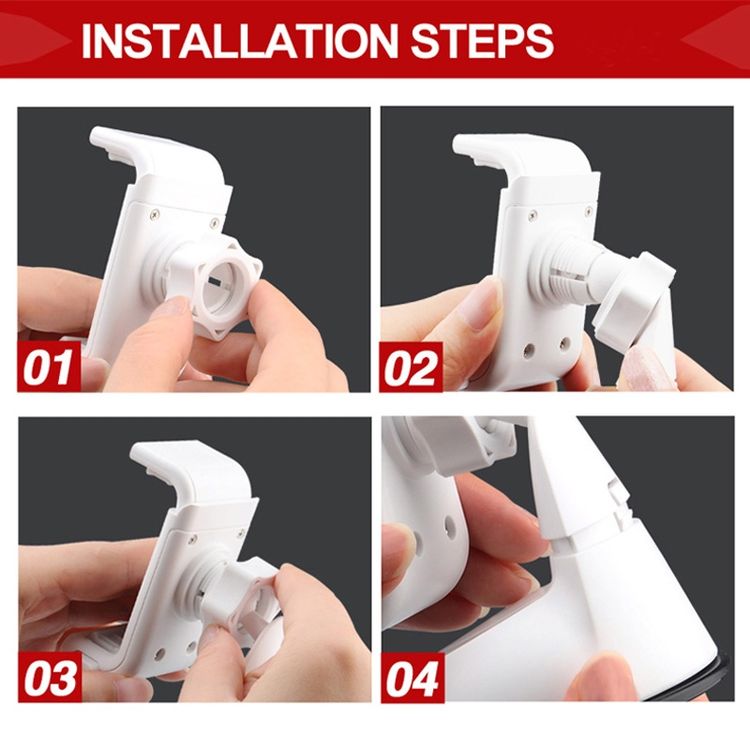 INSTALLATION STEPS

01

02

03

04