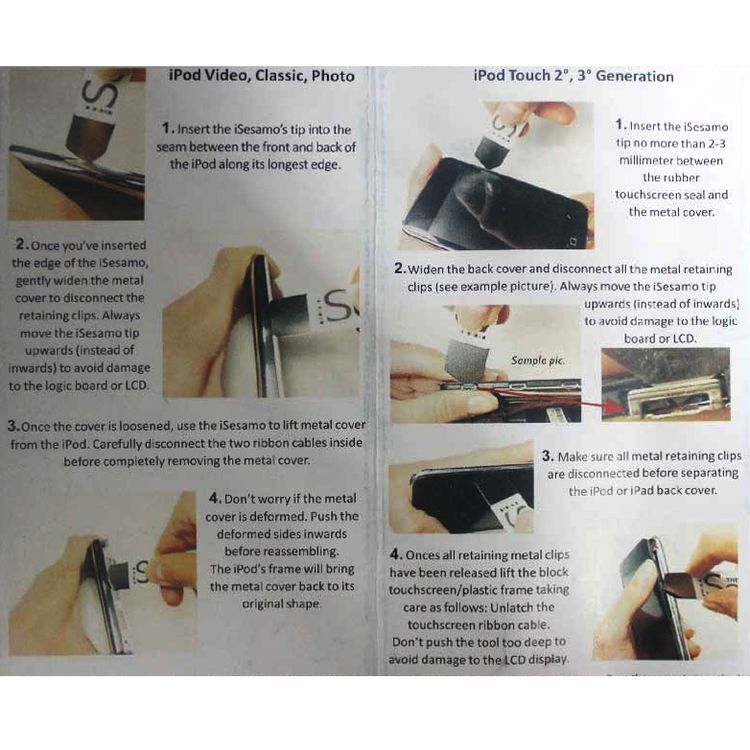 iPod Video, Classic, Photo

1. Insert the iSesamo's tip into the seam between the front and back of the iPod along its longest edge.

2. Once you've inserted the edge of the iSesamo, gently widen the metal cover to disconnect the retaining clips. Always move the iSesamo tip upwards (instead of inwards) to avoid damage to the logic board or LCD.

3. Once the cover is loosened, use the iSesamo to lift metal cover from the iPod. Carefully disconnect the two ribbon cables inside before completely removing the metal cover.

4. Don't worry if the metal cover is deformed. Push the deformed sides inwards before reassembling. The iPod's frame will bring the metal cover back to its original shape.

iPod Touch 2°, 3° Generation

1. Insert the iSesamo tip no more than 2-3 millimeter between the rubber touchscreen seal and the metal cover.

2. Widen the back cover and disconnect all the metal retaining clips (see example picture). Always move the iSesamo tip upwards (instead of inwards) to avoid damage to the logic board or LCD.

Sample pic.

3. Make sure all metal retaining clips are disconnected before separating the iPod or iPad back cover.

4. Onces all retaining metal clips have been released lift the block touchscreen/plastic frame taking care as follows: Unlatch the touchscreen ribbon cable. Don't push the tool too deep to avoid damage to the LCD display.