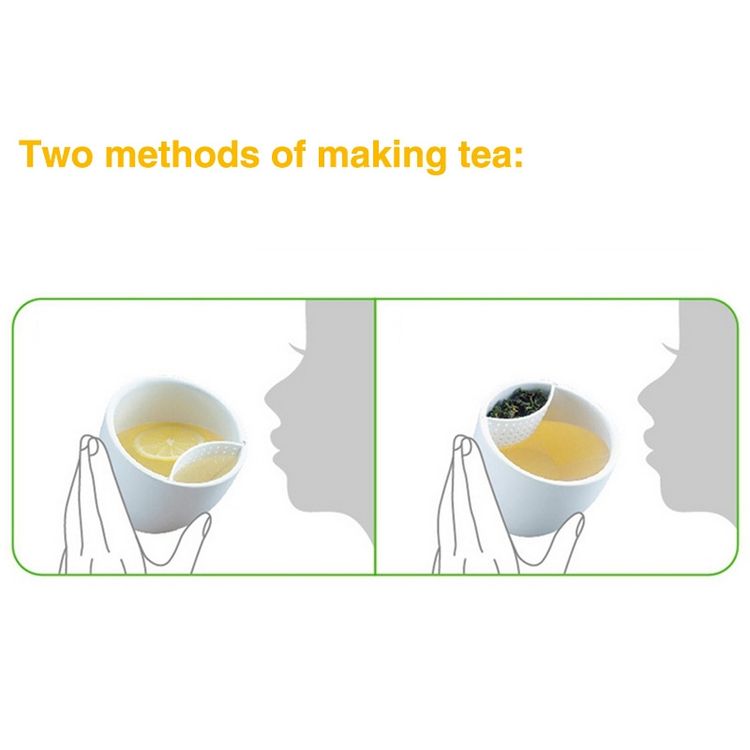 Two methods of making tea: