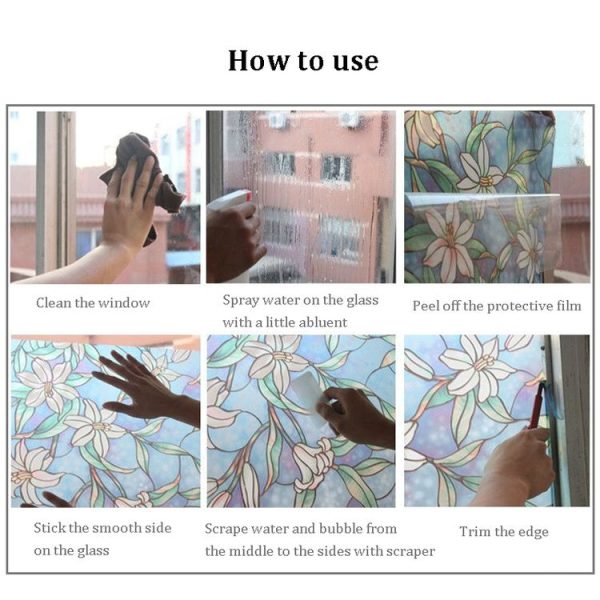 How to use

Clean the window

Spray water on the glass with a little abluent

Peel off the protective film

Stick the smooth side on the glass

Scrape water and bubble from the middle to the sides with scraper

Trim the edge