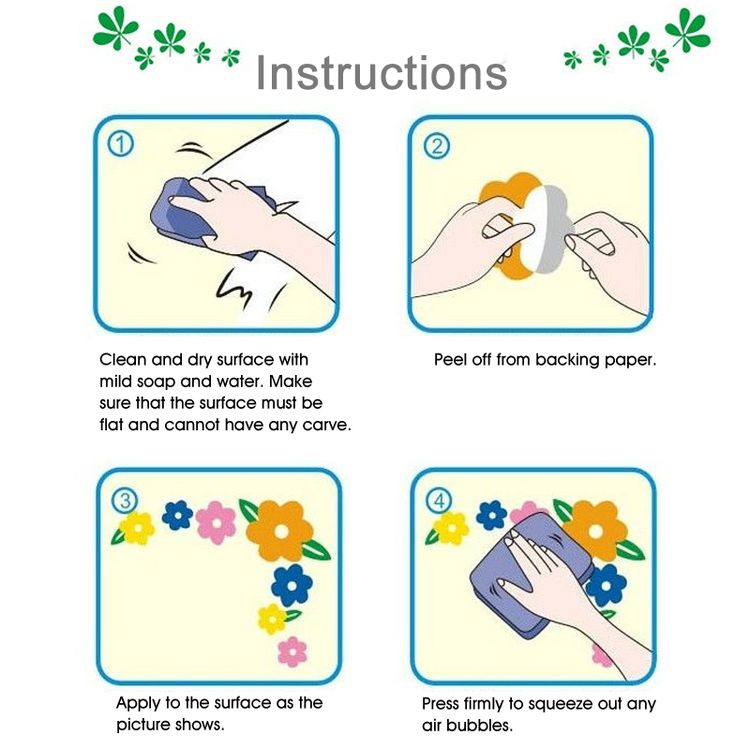 Instructions

①

Clean and dry surface with mild soap and water. Make sure that the surface must be flat and cannot have any carve.

②

Peel off from backing paper.

③

Apply to the surface as the picture shows.

④

Press firmly to squeeze out any air bubbles.