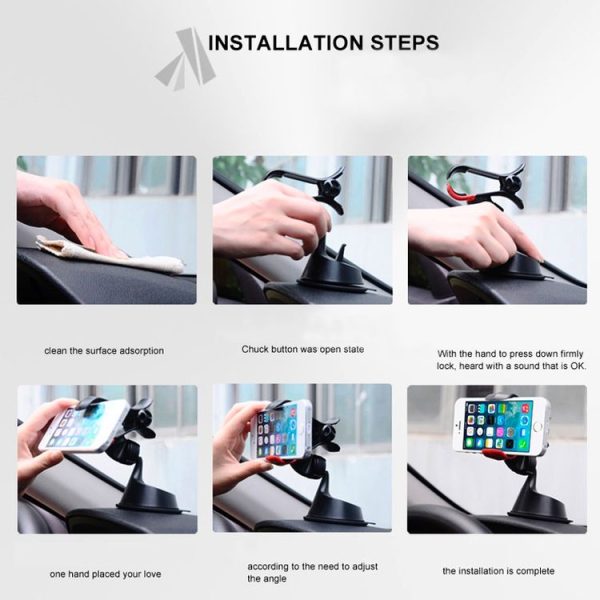 INSTALLATION STEPS

clean the surface adsorption

Chuck button was open state

With the hand to press down firmly lock, heard with a sound that is OK.

one hand placed your love

according to the need to adjust the angle

the installation is complete