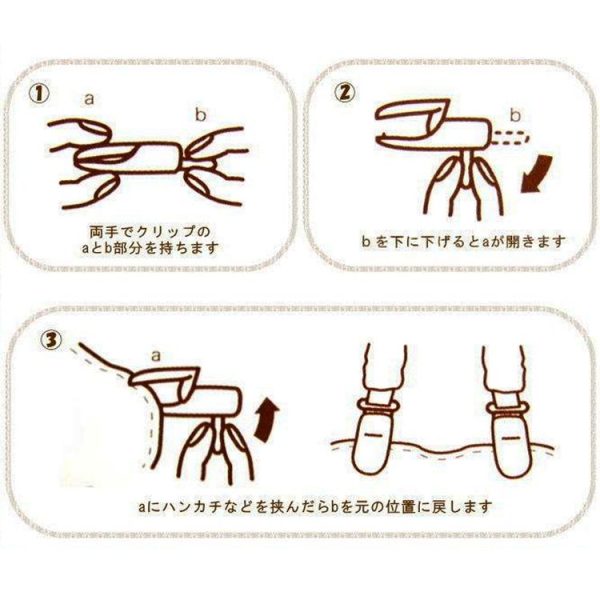 ①
a
b
両手でクリップの
aとb部分を持ちます

②
b
bを下に下げるとaが開きます

③
a
aにハンカチなどを挟んだらbを元の位置に戻します