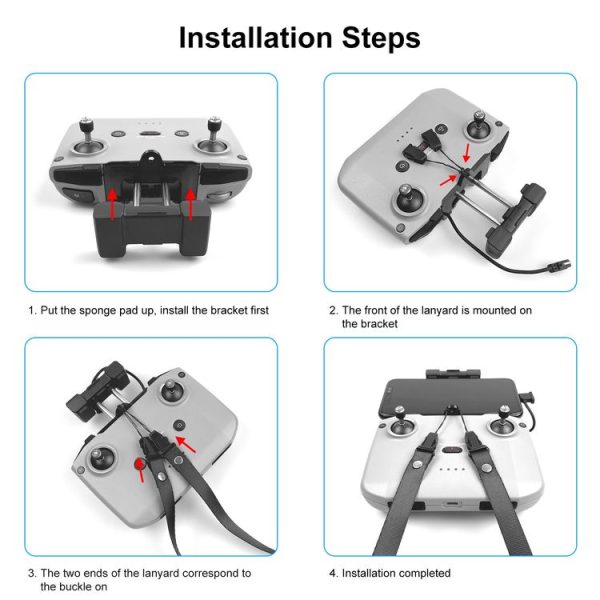 Installation Steps

1. Put the sponge pad up, install the bracket first

2. The front of the lanyard is mounted on the bracket

3. The two ends of the lanyard correspond to the buckle on

4. Installation completed