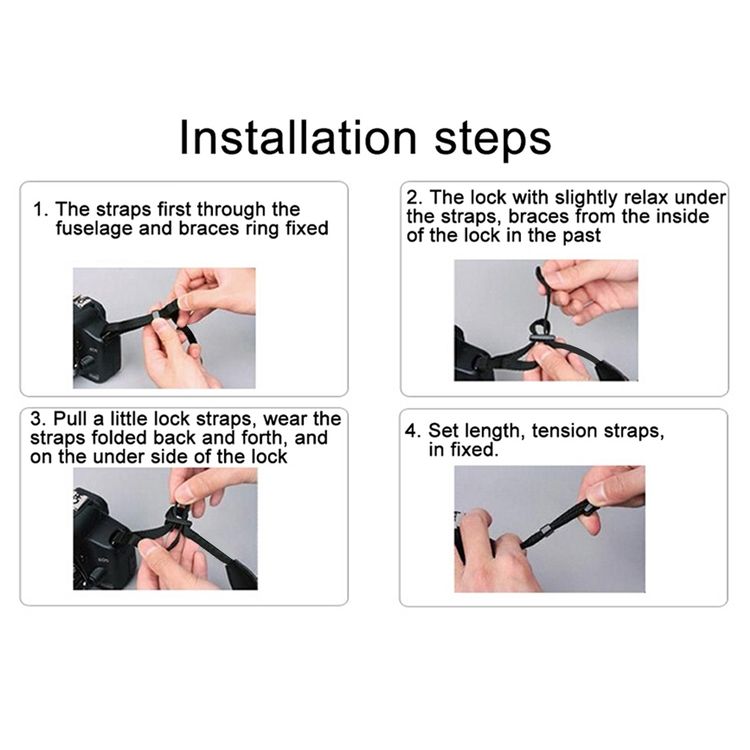 Installation steps

1. The straps first through the fuselage and braces ring fixed

2. The lock with slightly relax under the straps, braces from the inside of the lock in the past

3. Pull a little lock straps, wear the straps folded back and forth, and on the under side of the lock

4. Set length, tension straps, in fixed.