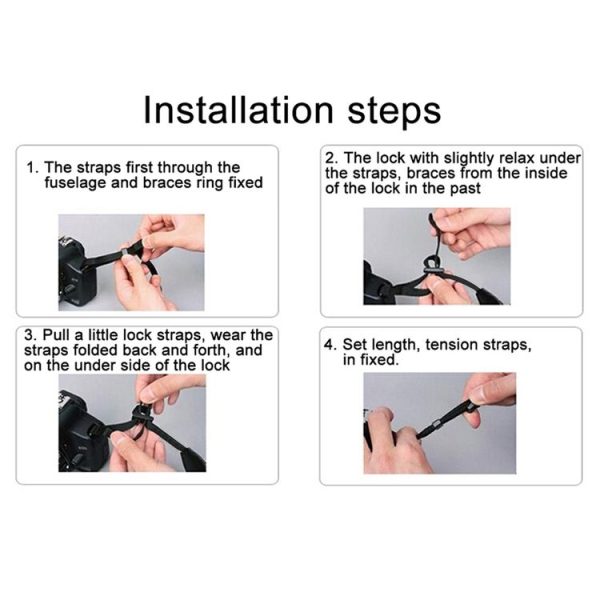 Installation steps

1. The straps first through the fuselage and braces ring fixed

2. The lock with slightly relax under the straps, braces from the inside of the lock in the past

3. Pull a little lock straps, wear the straps folded back and forth, and on the under side of the lock

4. Set length, tension straps, in fixed.