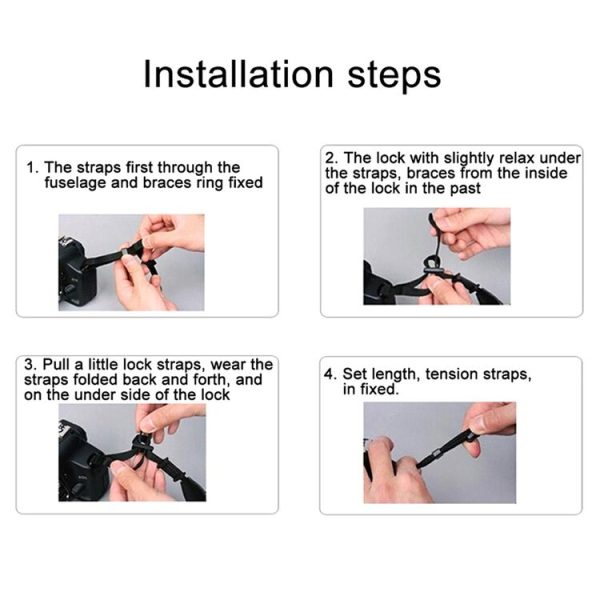 Installation steps

1. The straps first through the fuselage and braces ring fixed

2. The lock with slightly relax under the straps, braces from the inside of the lock in the past

3. Pull a little lock straps, wear the straps folded back and forth, and on the under side of the lock

4. Set length, tension straps, in fixed.