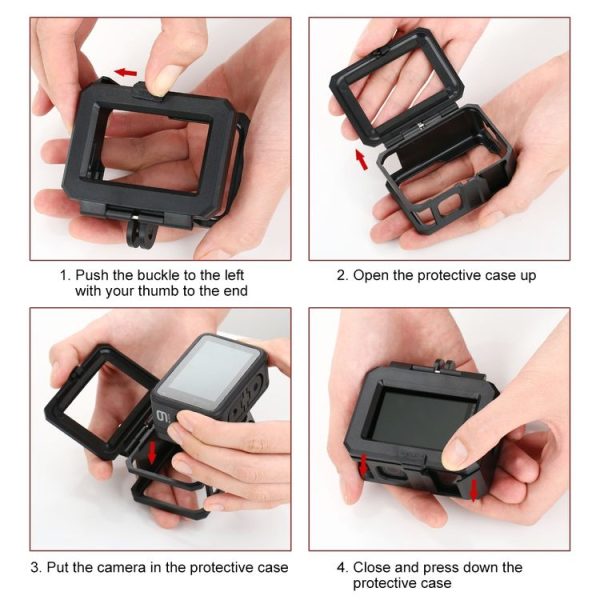 1. Push the buckle to the left with your thumb to the end

2. Open the protective case up

9

3. Put the camera in the protective case

4. Close and press down the protective case