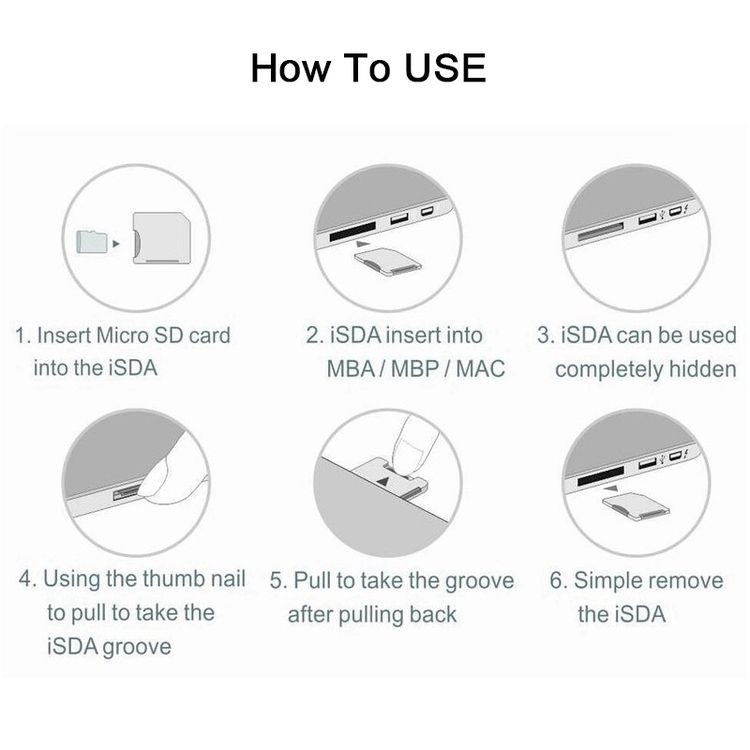 How To USE

1. Insert Micro SD card into the iSDA

2. iSDA insert into MBA / MBP / MAC

3. iSDA can be used completely hidden

4. Using the thumb nail to pull to take the iSDA groove

5. Pull to take the groove after pulling back

6. Simple remove the iSDA