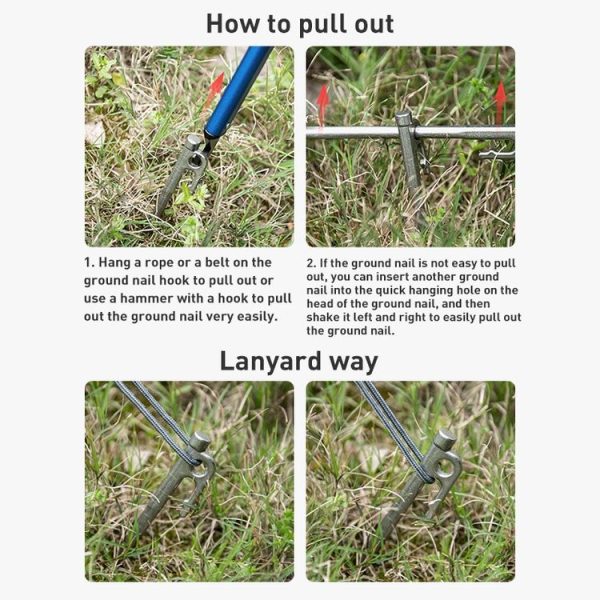 How to pull out

1. Hang a rope or a belt on the ground nail hook to pull out or use a hammer with a hook to pull out the ground nail very easily.

2. If the ground nail is not easy to pull out, you can insert another ground nail into the quick hanging hole on the head of the ground nail, and then shake it left and right to easily pull out the ground nail.

Lanyard way