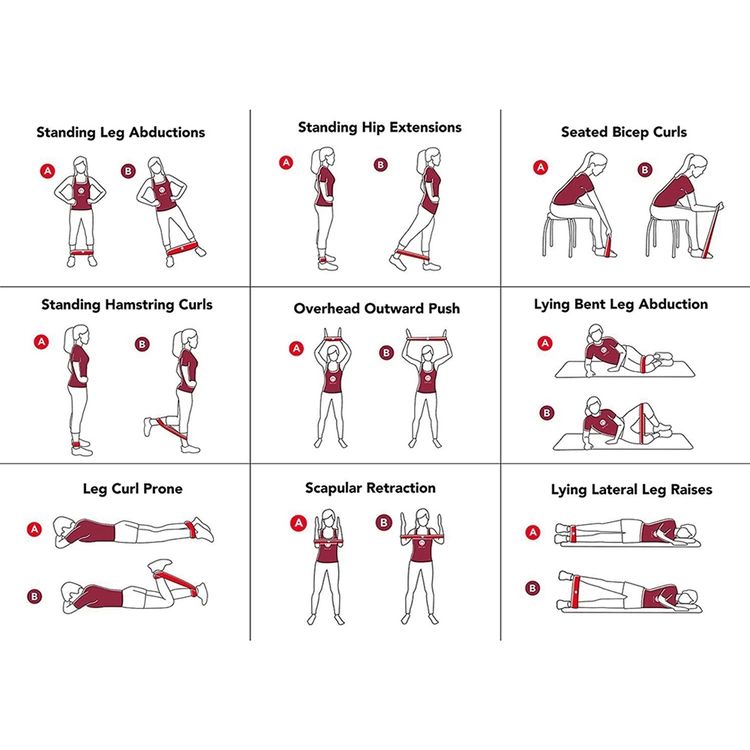 Standing Leg Abductions

A B

Standing Hip Extensions

A B

Seated Bicep Curls

A B

Standing Hamstring Curls

A B

Overhead Outward Push

A B

Lying Bent Leg Abduction

A

B

Leg Curl Prone

A

B

Scapular Retraction

A B

Lying Lateral Leg Raises

A

B