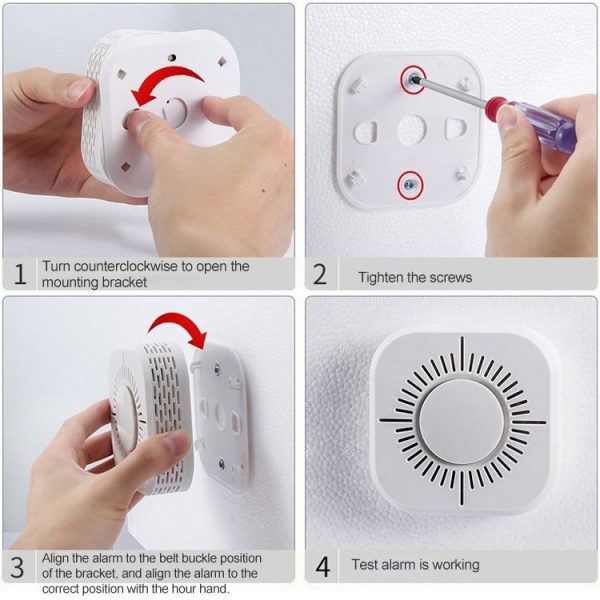 1 Turn counterclockwise to open the mounting bracket

2 Tighten the screws

3 Align the alarm to the belt buckle position of the bracket, and align the alarm to the correct position with the hour hand.

4 Test alarm is working