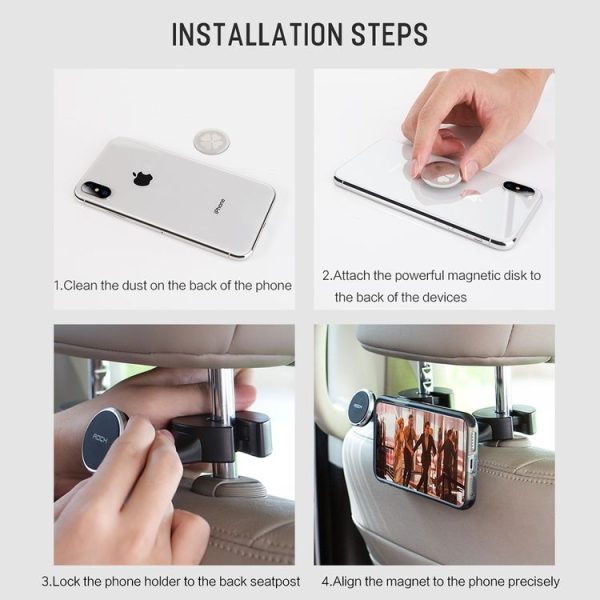 INSTALLATION STEPS

iPhone

1.Clean the dust on the back of the phone

2.Attach the powerful magnetic disk to the back of the devices

ROCK

3.Lock the phone holder to the back seatpost

ROCK

4.Align the magnet to the phone precisely