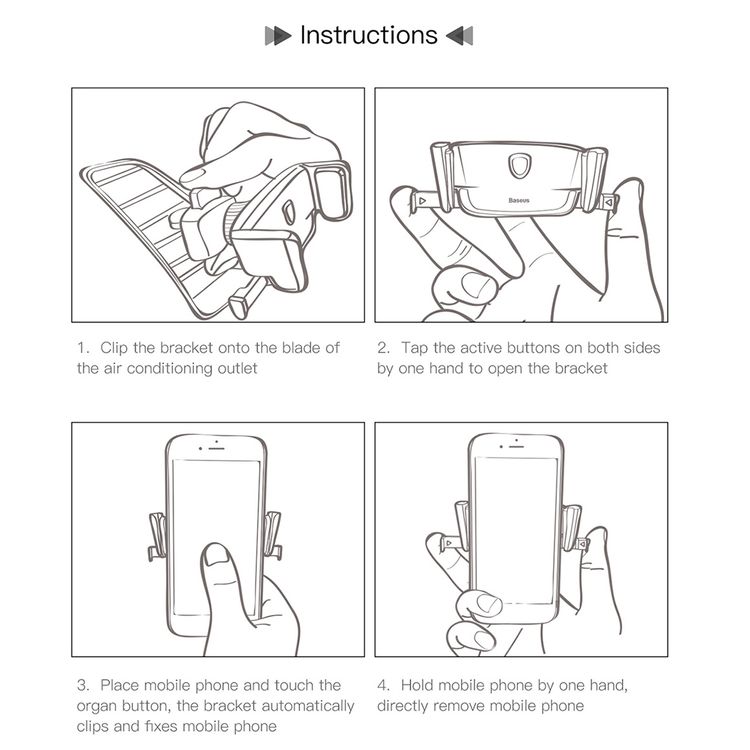 Instructions

Baseus

1. Clip the bracket onto the blade of the air conditioning outlet

2. Tap the active buttons on both sides by one hand to open the bracket

3. Place mobile phone and touch the organ button, the bracket automatically clips and fixes mobile phone

4. Hold mobile phone by one hand, directly remove mobile phone